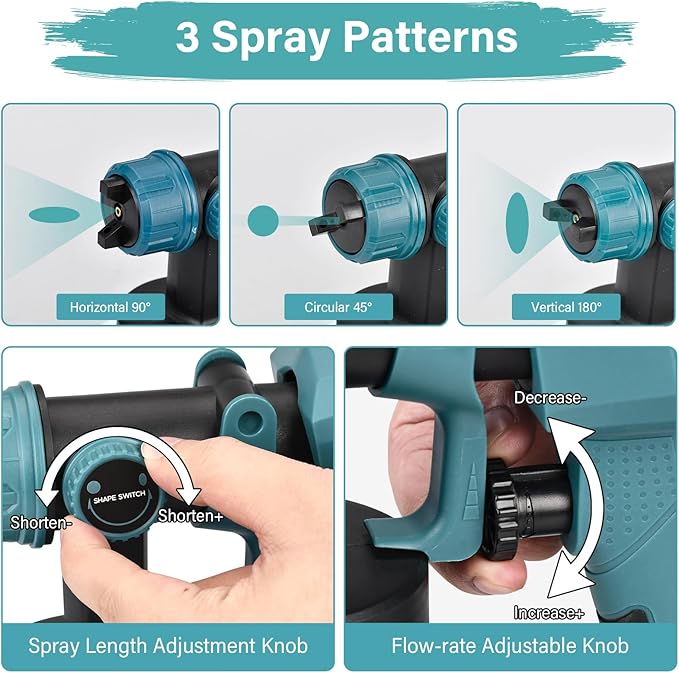 3 Spray Patterns

Horizontal 90°

Circular 45°

Vertical 180°

SHAPE SWITCH

Shorten-

Shorten+

Spray Length Adjustment Knob

Decrease-

Increase+

Flow-rate Adjustable Knob