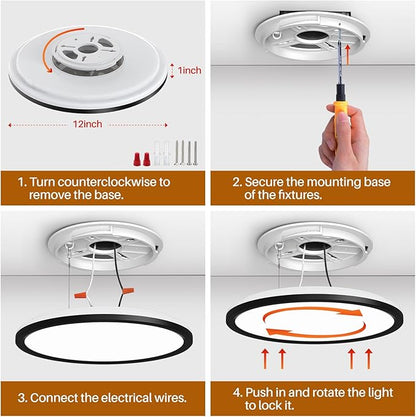 1inch

12inch

1. Turn counterclockwise to remove the base.

2. Secure the mounting base of the fixtures.

3. Connect the electrical wires.

4. Push in and rotate the light to lock it.