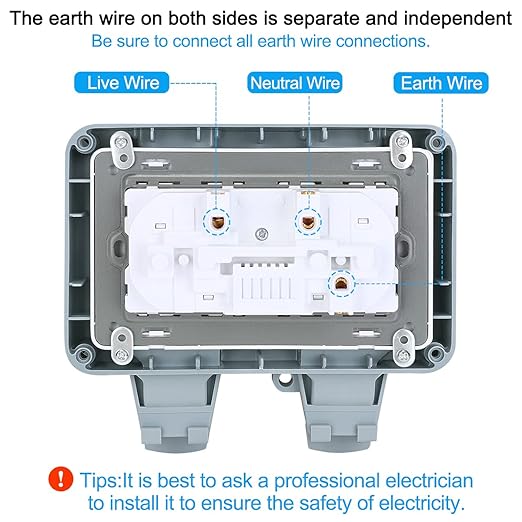 The earth wire on both sides is separate and independent
Be sure to connect all earth wire connections.

Live Wire
Neutral Wire
Earth Wire

Tips:It is best to ask a professional electrician to install it to ensure the safety of electricity.